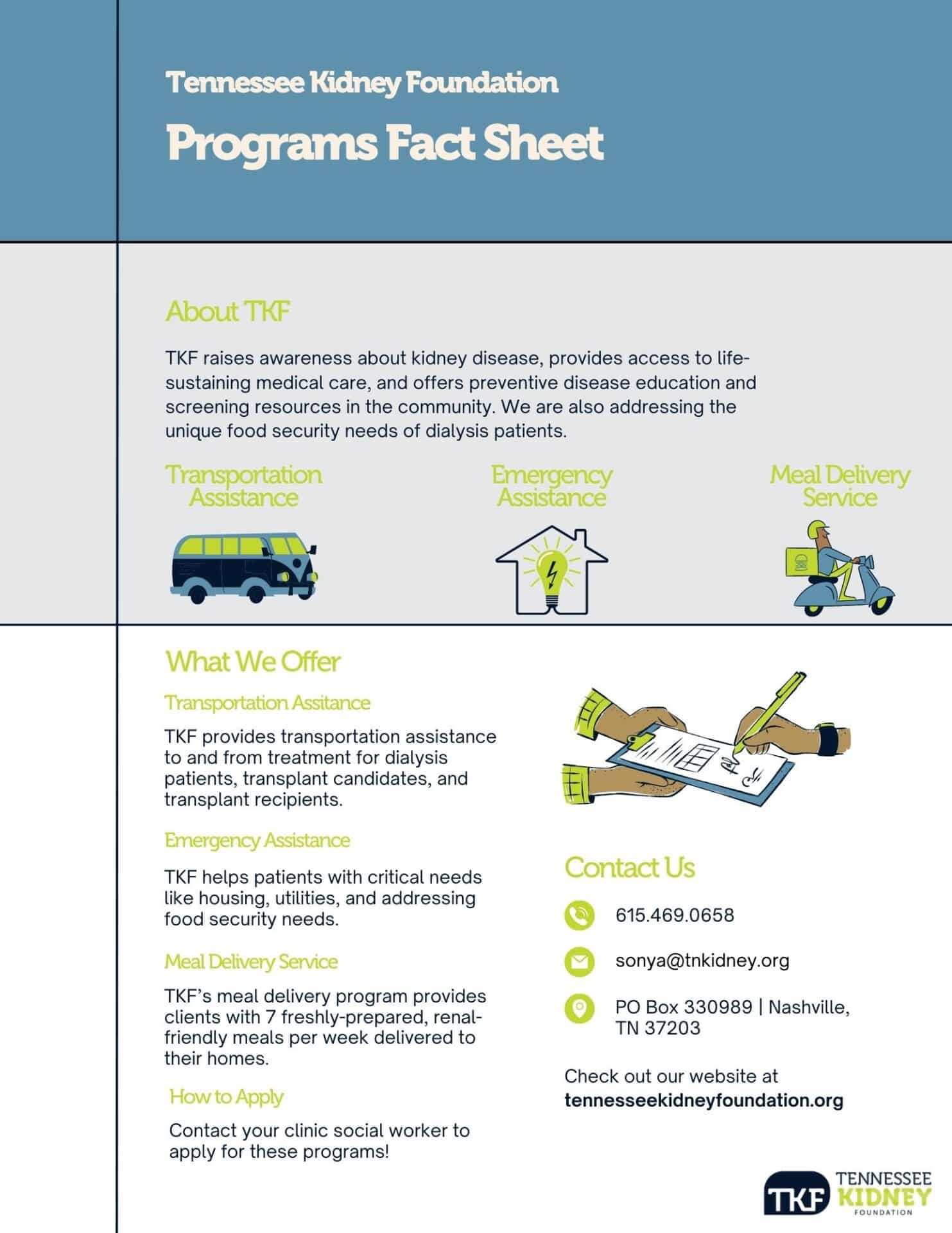 Tennessee Kidney Foundation

Programs Fact Sheet

About TKF

TKF raises awareness about kidney disease, provides access to life-sustaining medical care, and offers preventive disease education and screening resources in the community. We are also addressing the unique food security needs of dialysis patients.

Transportation Assistance

Emergency Assistance

Meal Delivery Service

What We Offer

Transportation Assitance

TKF provides transportation assistance to and from treatment for dialysis patients, transplant candidates, and transplant recipients.

Emergency Assistance

TKF helps patients with critical needs like housing, utilities, and addressing food security needs.

Meal Delivery Service

TKF's meal delivery program provides clients with 7 freshly-prepared, renal-friendly meals per week delivered to their homes.

How to Apply

Contact your clinic social worker to apply for these programs!

Contact Us

615.469.0658

sonya@tnkidney.org

PO Box 330989 | Nashville, TN 37203

Check out our website at tennesseekidneyfoundation.org

TKF TENNESSEE KIDNEY FOUNDATION